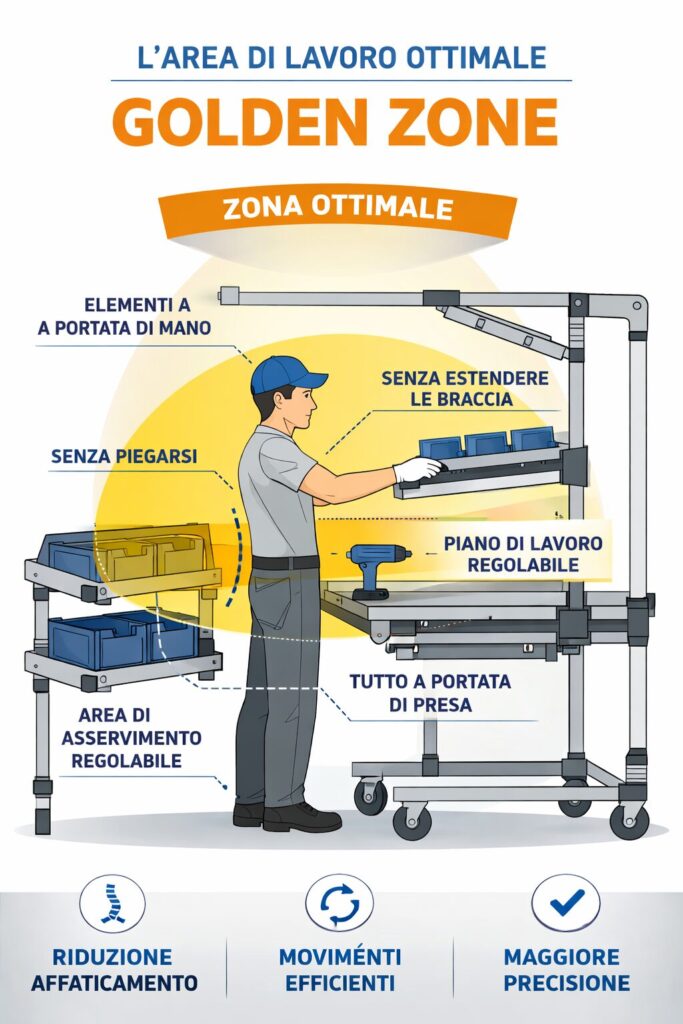 L'AREA DI LAVORO OTTIMALE

GOLDEN ZONE

ZONA OTTIMALE

ELEMENTI A A PORTATA DI MANO

SENZA ESTENDERE LE BRACCIA

SENZA PIEGARSI

PIANO DI LAVORO REGOLABILE

TUTTO A PORTATA DI PRESA

AREA DI ASSERVIMENTO REGOLABILE

RIDUZIONE AFFATICAMENTO

MOVIMÉNTI EFFICIENTI

MAGGIORE PRECISIONE